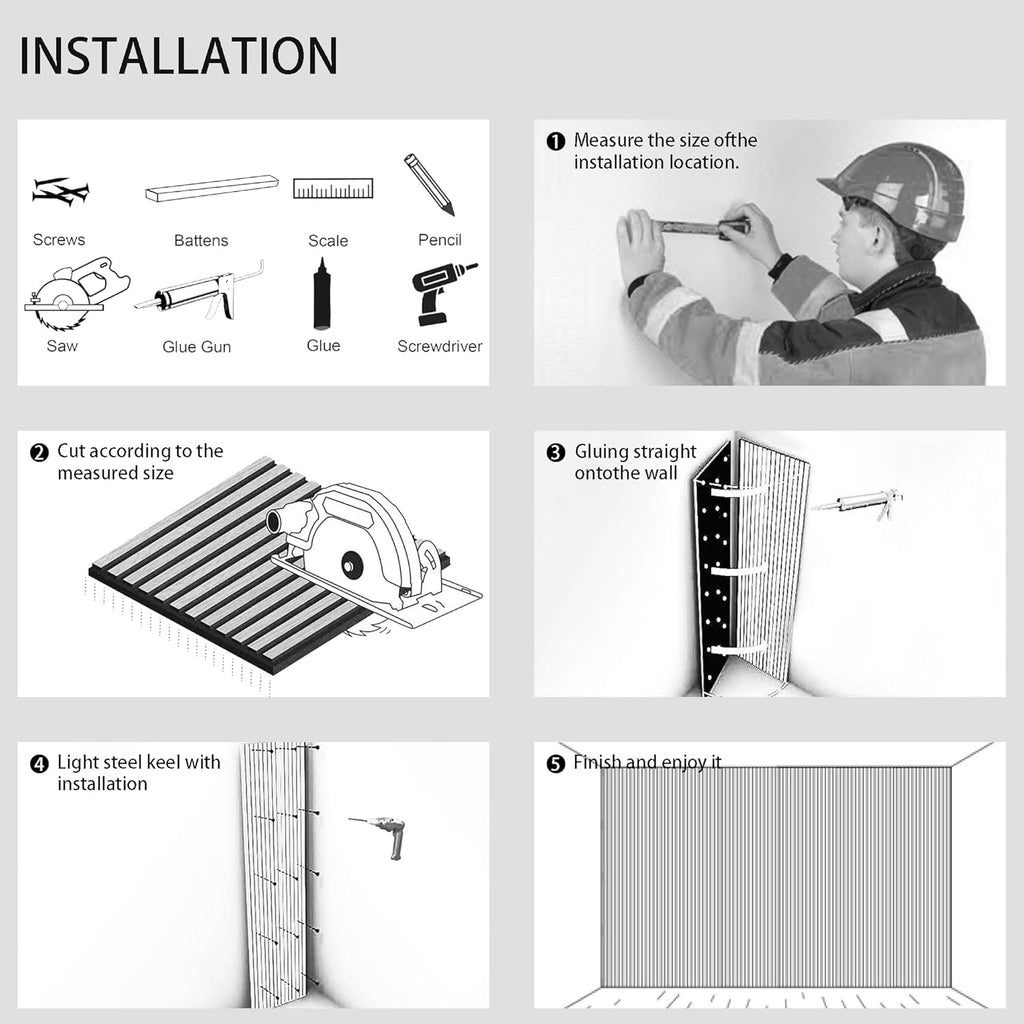 INSTALLATION

Screws
Battens
Scale
Pencil
Saw
Glue Gun
Glue
Screwdriver

❶ Measure the size ofthe installation location.

❷ Cut according to the measured size

❸ Gluing straight ontothe wall

❹ Light steel keel with installation

❺ Finish and enjoy it